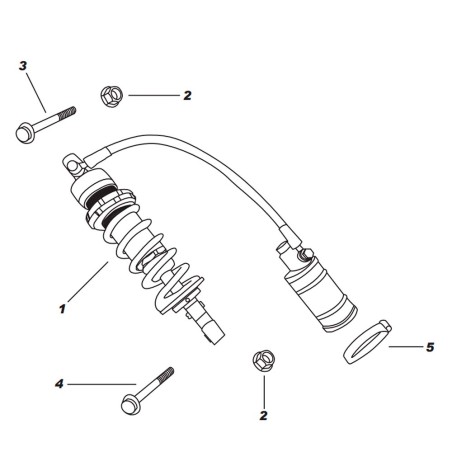 3
2
1
5
4
2